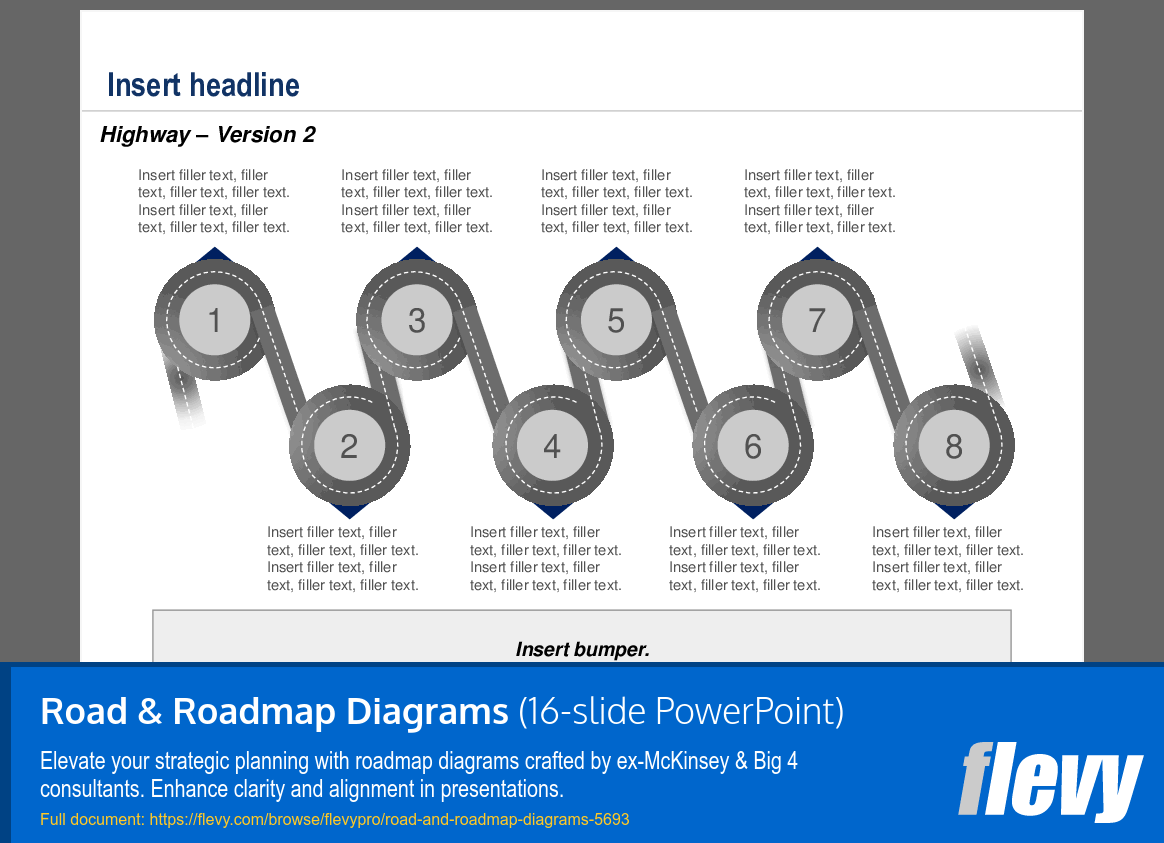 Insert headline

Highway – Version 2

Insert filler text, filler text, filler text, filler text. Insert filler text, filler text, filler text, filler text.

Insert filler text, filler text, filler text, filler text. Insert filler text, filler text, filler text, filler text.

Insert filler text, filler text, filler text, filler text. Insert filler text, filler text, filler text, filler text.

Insert filler text, filler text, filler text, filler text. Insert filler text, filler text, filler text, filler text.

1

3

5

7

2

4

6

8

Insert filler text, filler text, filler text, filler text. Insert filler text, filler text, filler text, filler text.

Insert filler text, filler text, filler text, filler text. Insert filler text, filler text, filler text, filler text.

Insert filler text, filler text, filler text, filler text. Insert filler text, filler text, filler text, filler text.

Insert filler text, filler text, filler text, filler text. Insert filler text, filler text, filler text, filler text.

Insert bumper.

Road & Roadmap Diagrams (16-slide PowerPoint)

Elevate your strategic planning with roadmap diagrams crafted by ex-McKinsey & Big 4 consultants. Enhance clarity and alignment in presentations.

Full document: https://flevy.com/browse/flevypro/road-and-roadmap-diagrams-5693

flevy