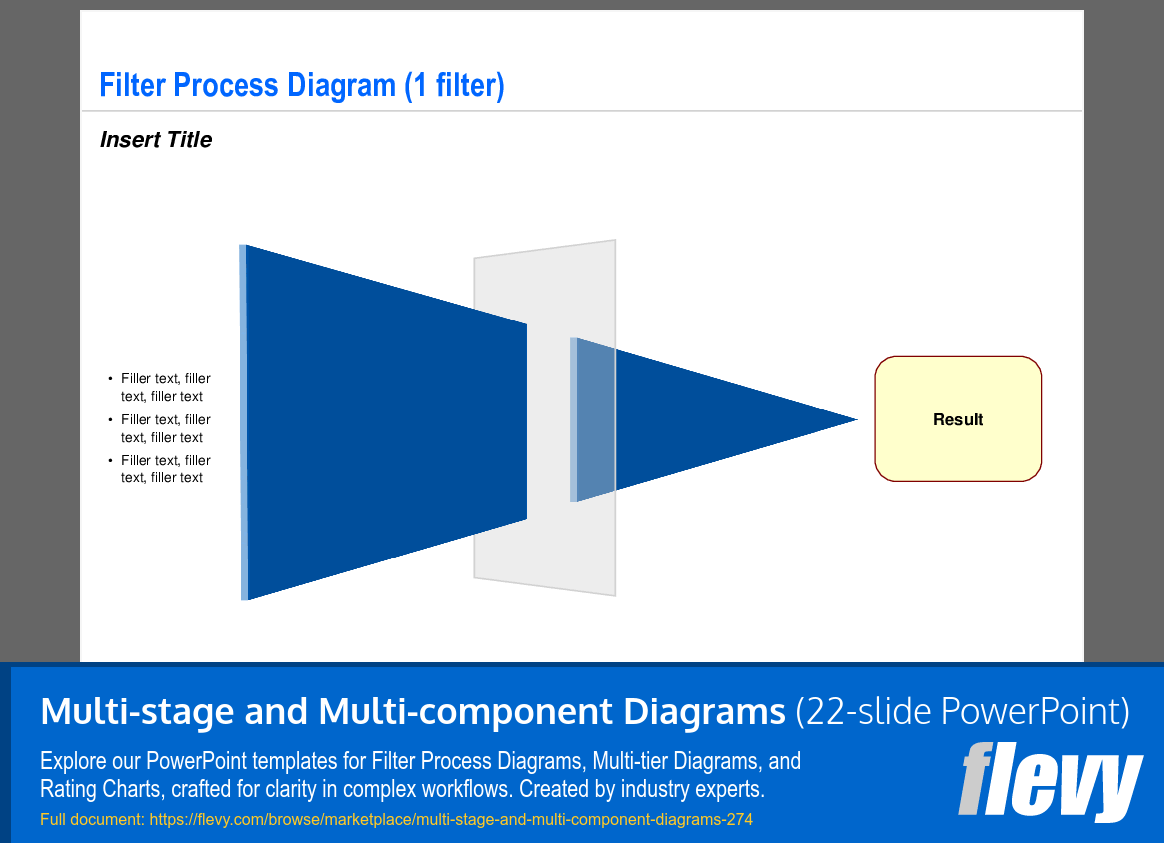 Filter Process Diagram (1 filter)

Insert Title

• Filler text, filler text, filler text
• Filler text, filler text, filler text
• Filler text, filler text, filler text

Result

Multi-stage and Multi-component Diagrams (22-slide PowerPoint)

Explore our PowerPoint templates for Filter Process Diagrams, Multi-tier Diagrams, and Rating Charts, crafted for clarity in complex workflows. Created by industry experts.

Full document: https://flevy.com/browse/marketplace/multi-stage-and-multi-component-diagrams-274

flevy